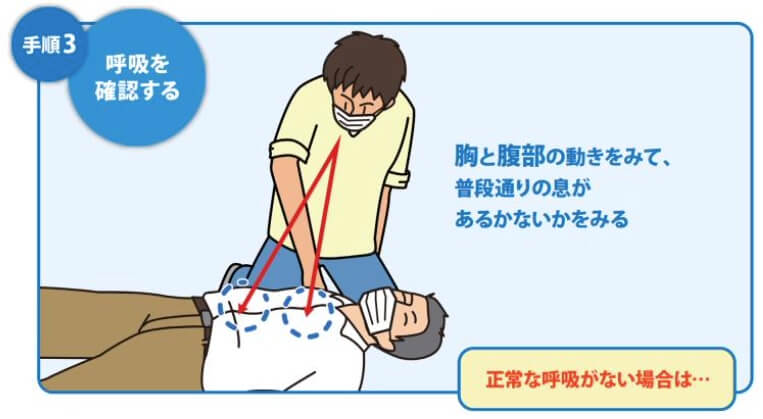 手順3

呼吸を確認する

胸と腹部の動きをみて、普段通りの息があるかないかをみる

正常な呼吸がない場合は…